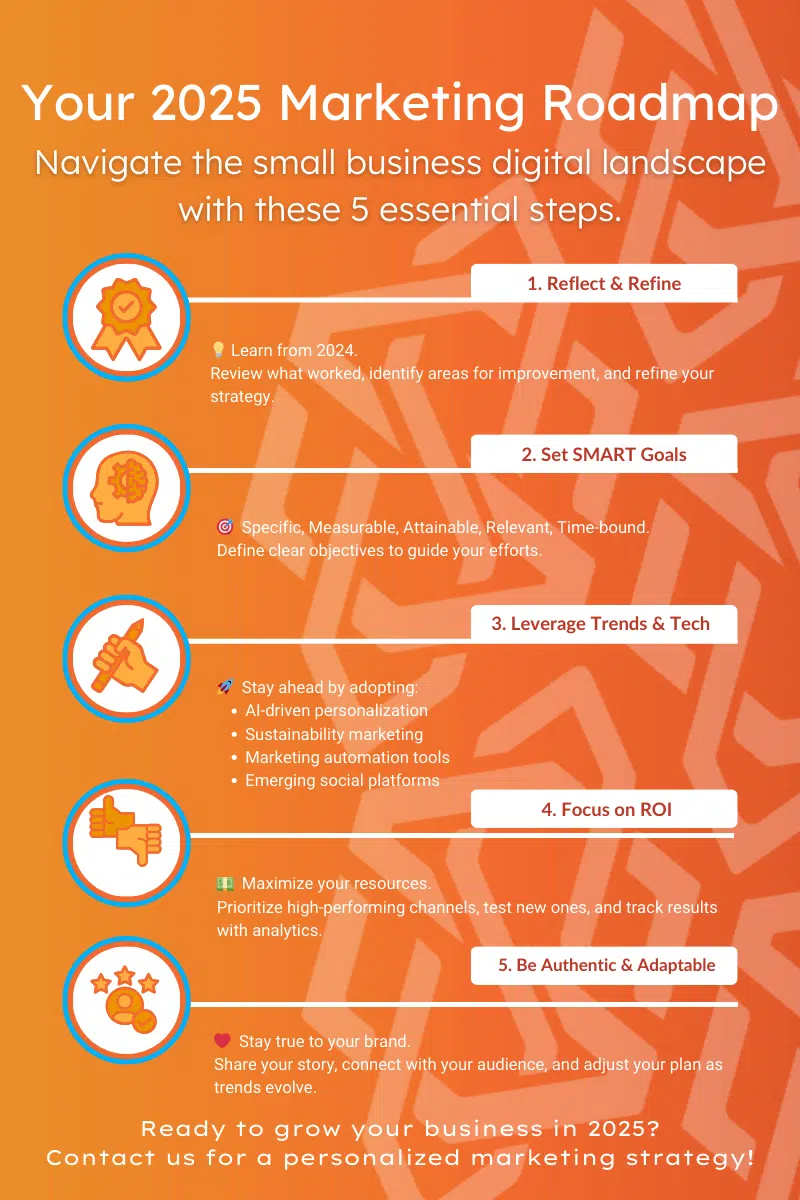 Your 2025 Marketing Roadmap
Navigate the small business digital landscape with these 5 essential steps.

1. Reflect & Refine

💡 Learn from 2024.
Review what worked, identify areas for improvement, and refine your strategy.

2. Set SMART Goals

🎯 Specific, Measurable, Attainable, Relevant, Time-bound.
Define clear objectives to guide your efforts.

3. Leverage Trends & Tech

🚀 Stay ahead by adopting:
- AI-driven personalization
- Sustainability marketing
- Marketing automation tools
- Emerging social platforms

4. Focus on ROI

💵 Maximize your resources.
Prioritize high-performing channels, test new ones, and track results with analytics.

5. Be Authentic & Adaptable

❤️ Stay true to your brand.
Share your story, connect with your audience, and adjust your plan as trends evolve.

Ready to grow your business in 2025?
Contact us for a personalized marketing strategy!